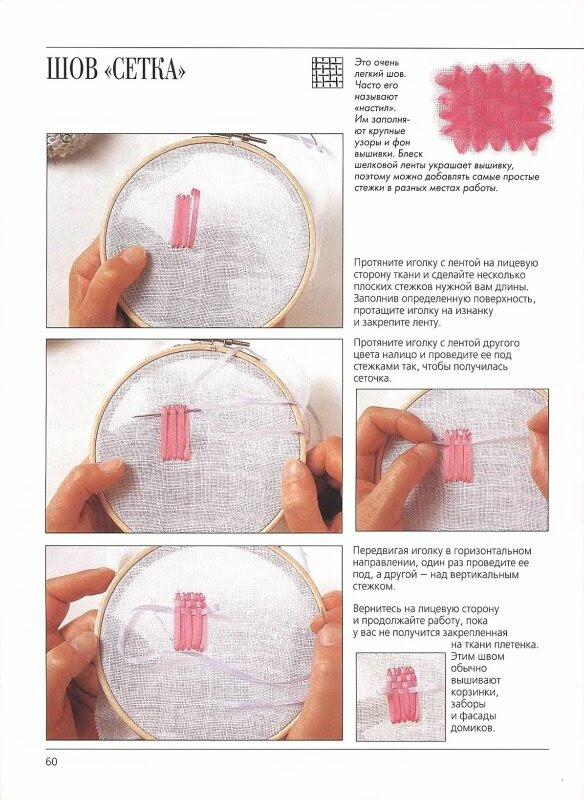 ШОВ «СЕТКА»

Это очень легкий шов. Часто его называют «настил». Им заполняют крупные узоры и фон вышивки. Блеск шелковой ленты украшает вышивку, поэтому можно добавлять самые простые стежки в разных местах работы.

Протяните иголку с лентой на лицевую сторону ткани и сделайте несколько плоских стежков нужной вам длины. Заполнив определенную поверхность, протащите иголку на изнанку и закрепите ленту.

Протяните иголку с лентой другого цвета налицо и проведите ее под стежками так, чтобы получилась сеточка.

Передвигая иголку в горизонтальном направлении, один раз проведите ее под, а другой — над вертикальным стежком.

Вернитесь на лицевую сторону и продолжайте работу, пока у вас не получится закрепленная на ткани плетенка. Этим швом обычно вышивают корзинки, заборы и фасады домиков.

60