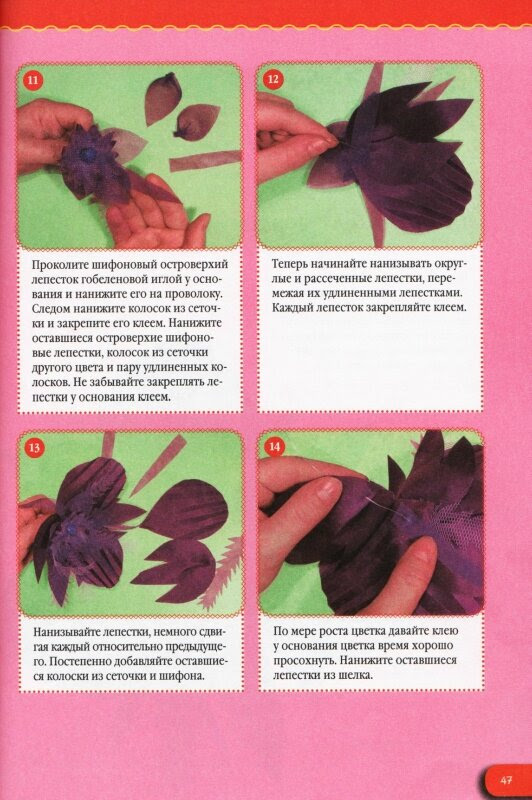 11

Проколите шифоновый островерхий лепесток гобеленовой иглой у основания и нанижите его на проволоку. Следом нанижите колосок из сеточки и закрепите его клеем. Нанижите оставшиеся островерхие шифоновые лепестки, колосок из сеточки другого цвета и пару удлиненных колосков. Не забывайте закреплять лепестки у основания клеем.

12

Теперь начинайте нанизывать округлые и рассеченные лепестки, перемежая их удлиненными лепестками. Каждый лепесток закрепляйте клеем.

13

Нанизывайте лепестки, немного сдвигая каждый относительно предыдущего. Постепенно добавляйте оставшиеся колоски из сеточки и шифона.

14

По мере роста цветка давайте клею у основания цветка время хорошо просохнуть. Нанижите оставшиеся лепестки из шелка.

47