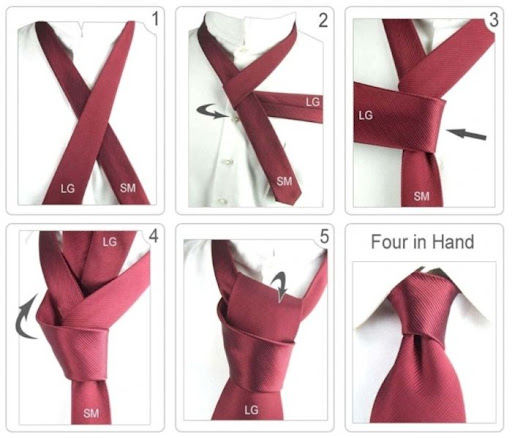 1
LG
SM

2
LG
SM

3
LG
SM

4
LG
SM

5
LG

Four in Hand