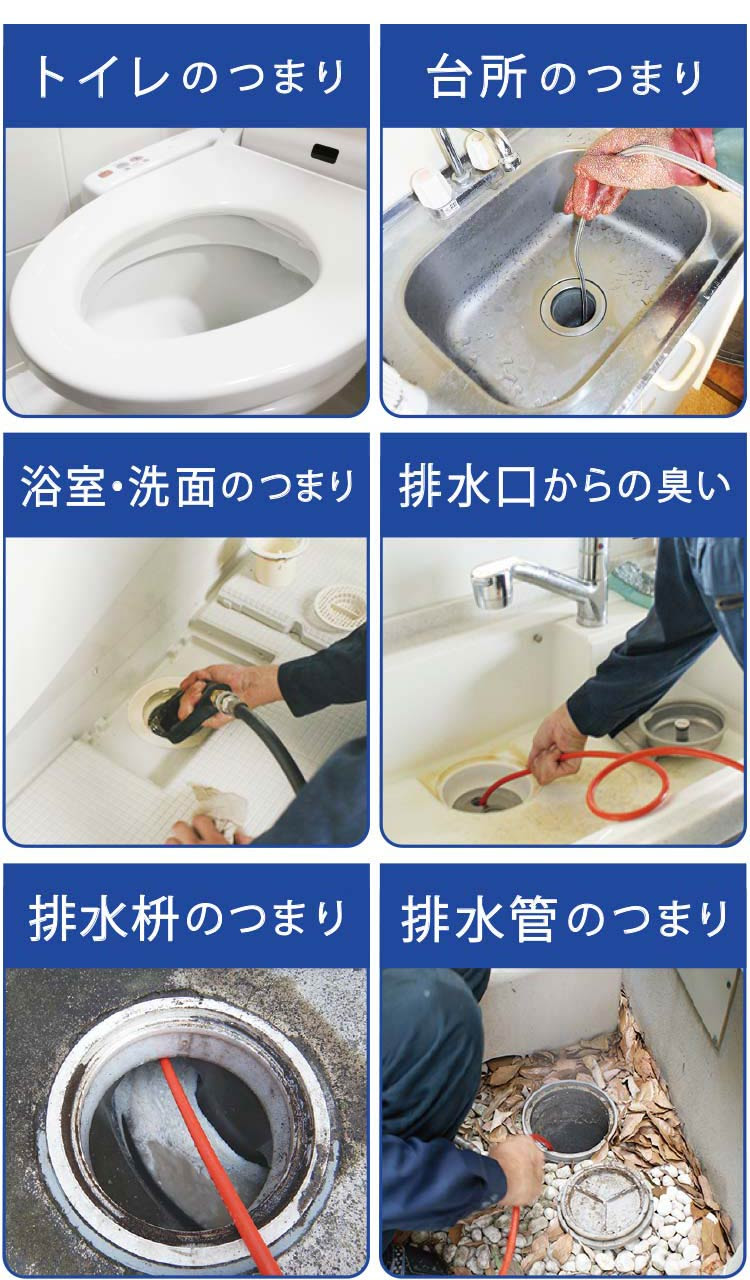 トイレのつまり

台所のつまり

浴室・洗面のつまり

排水口からの臭い

排水枡のつまり

排水管のつまり