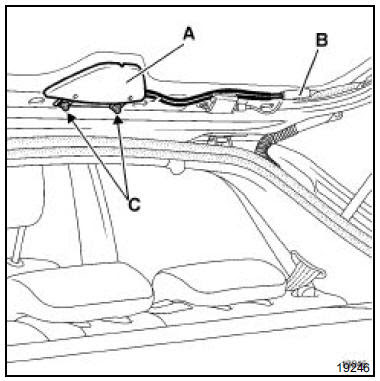 A

B

C

19246