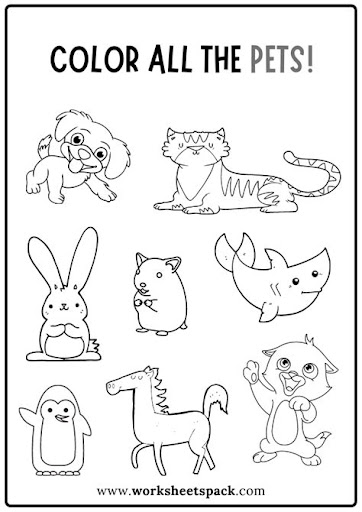 COLOR ALL THE PETS!

www.worksheetspack.com