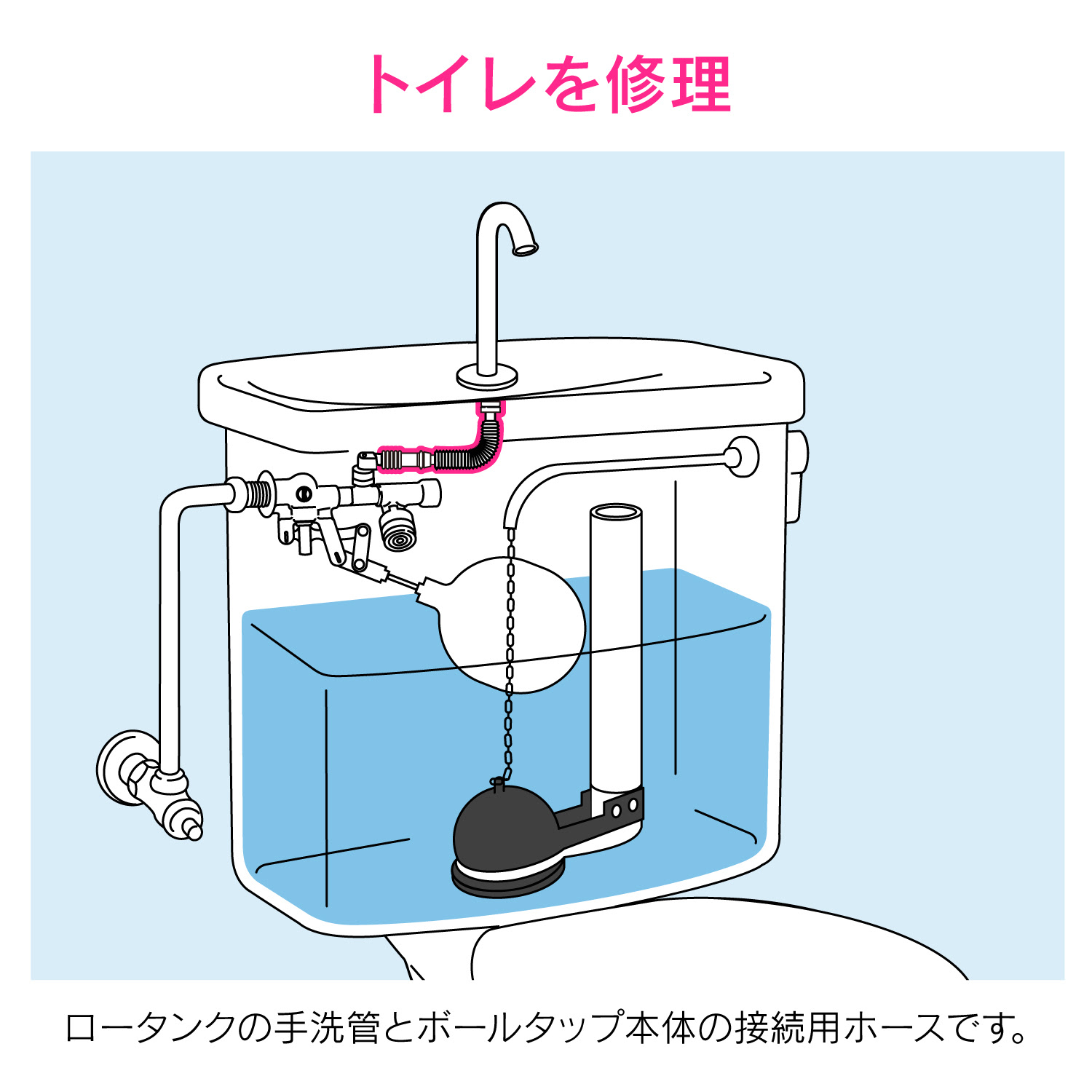 トイレを修理

ロータンクの手洗管とボールタップ本体の接続用ホースです。