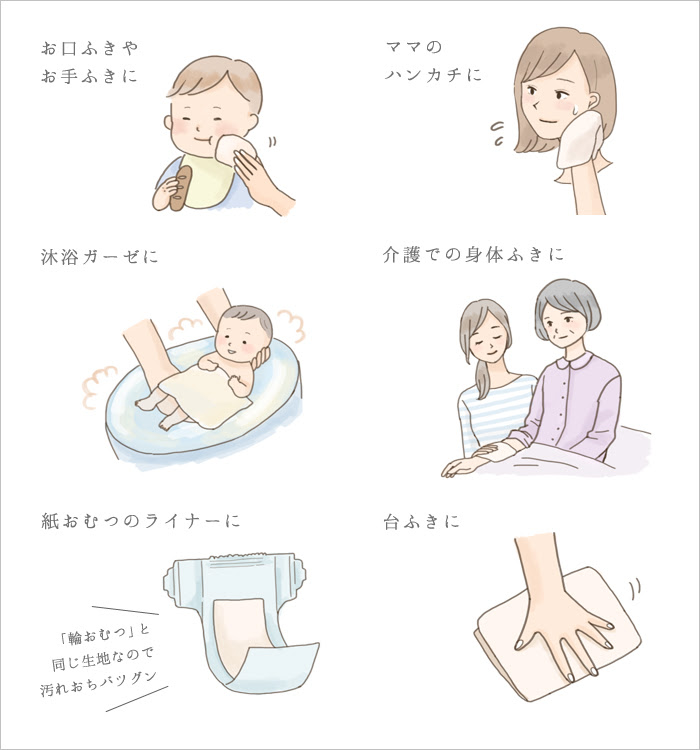 お口ふきや
お手ふきに

ママの
ハンカチに

沐浴ガーゼに

介護での身体ふきに

紙おむつのライナーに

「輪おむつ」と
同じ生地なので
汚れおちバツグン

台ふきに