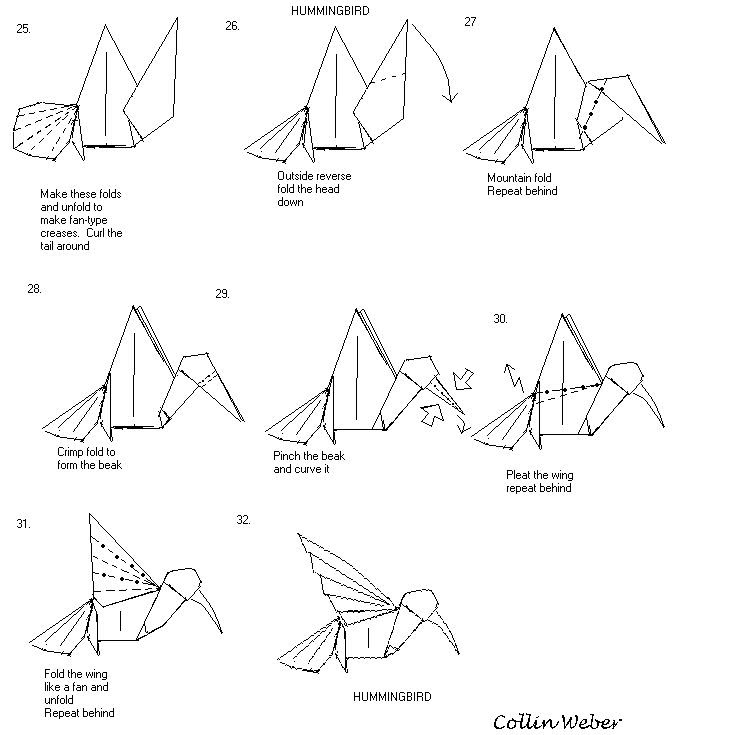 HUMMINGBIRD

25.

Make these folds and unfold to make fan-type creases. Curl the tail around

26.

Outside reverse fold the head down

27

Mountain fold
Repeat behind

28.

Crimp fold to form the beak

29.

Pinch the beak and curve it

30.

Pleat the wing repeat behind

31.

Fold the wing like a fan and unfold
Repeat behind

32.

HUMMINGBIRD

Collin Weber