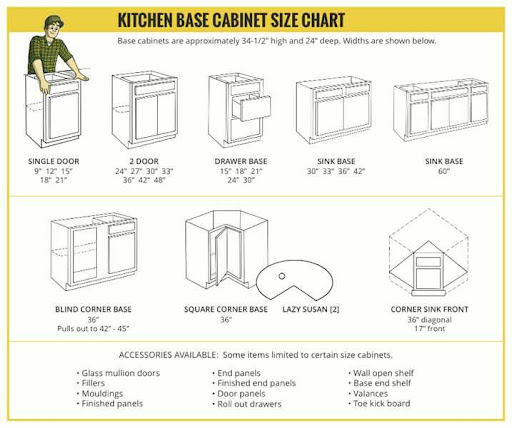 KITCHEN BASE CABINET SIZE CHART

Base cabinets are approximately 34-1/2" high and 24" deep. Widths are shown below.

SINGLE DOOR
9" 12" 15"
18" 21"

2 DOOR
24" 27" 30" 33"
36" 42" 48"

DRAWER BASE
15" 18" 21"
24" 30"

SINK BASE
30" 33" 36" 42"

SINK BASE
60"

BLIND CORNER BASE
36"
Pulls out to 42" - 45"

SQUARE CORNER BASE
36"

LAZY SUSAN [2]

CORNER SINK FRONT
36" diagonal
17" front

ACCESSORIES AVAILABLE: Some items limited to certain size cabinets.

• Glass mullion doors
• Fillers
• Mouldings
• Finished panels

• End panels
• Finished end panels
• Door panels
• Roll out drawers

• Wall open shelf
• Base end shelf
• Valances
• Toe kick board