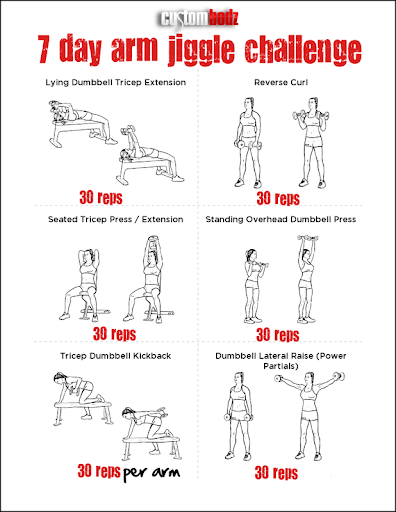 custombodz

7 day arm jiggle challenge

Lying Dumbbell Tricep Extension

30 reps

Reverse Curl

30 reps

Seated Tricep Press / Extension

30 reps

Standing Overhead Dumbbell Press

30 reps

Tricep Dumbbell Kickback

30 reps per arm

Dumbbell Lateral Raise (Power Partials)

30 reps