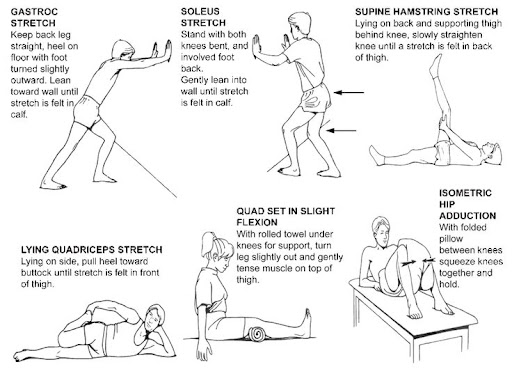 GASTROC STRETCH
Keep back leg straight, heel on floor with foot turned slightly outward. Lean toward wall until stretch is felt in calf.

SOLEUS STRETCH
Stand with both knees bent, and involved foot back.
Gently lean into wall until stretch is felt in calf.

SUPINE HAMSTRING STRETCH
Lying on back and supporting thigh behind knee, slowly straighten knee until a stretch is felt in back of thigh.

LYING QUADRICEPS STRETCH
Lying on side, pull heel toward buttock until stretch is felt in front of thigh.

QUAD SET IN SLIGHT FLEXION
With rolled towel under knees for support, turn leg slightly out and gently tense muscle on top of thigh.

ISOMETRIC HIP ADDUCTION
With folded pillow between knees squeeze knees together and hold.