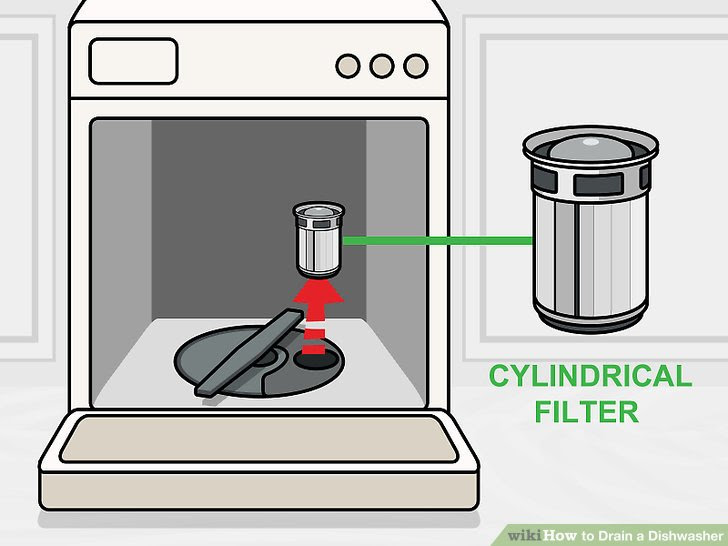 CYLINDRICAL FILTER

wikiHow to Drain a Dishwasher