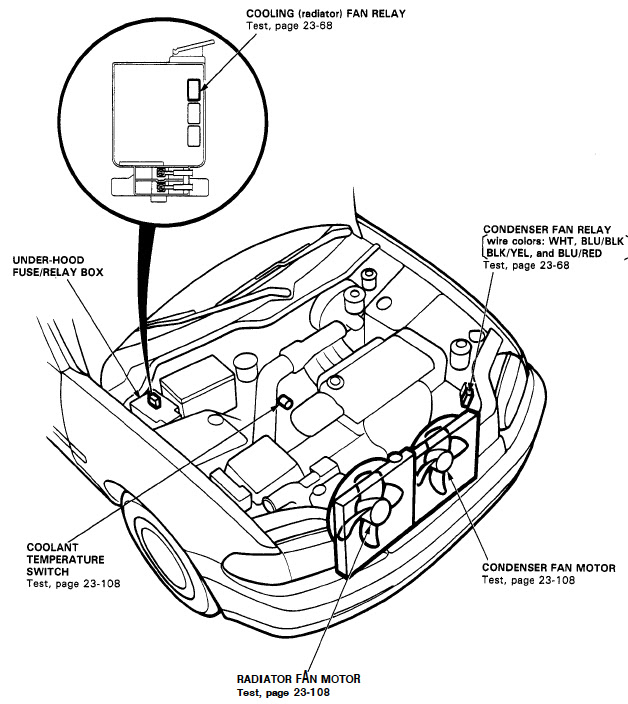 COOLING (radiator) FAN RELAY
Test, page 23-68

UNDER-HOOD
FUSE/RELAY BOX

CONDENSER FAN RELAY
(wire colors: WHT, BLU/BLK
BLK/YEL, and BLU/RED)
Test, page 23-68

COOLANT
TEMPERATURE
SWITCH
Test, page 23-108

CONDENSER FAN MOTOR
Test, page 23-108

RADIATOR FAN MOTOR
Test, page 23-108