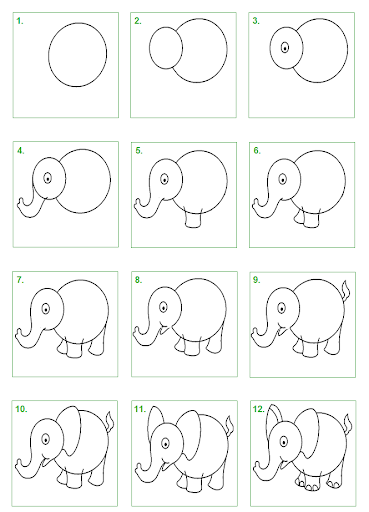 1.

2.

3.

4.

5.

6.

7.

8.

9.

10.

11.

12.