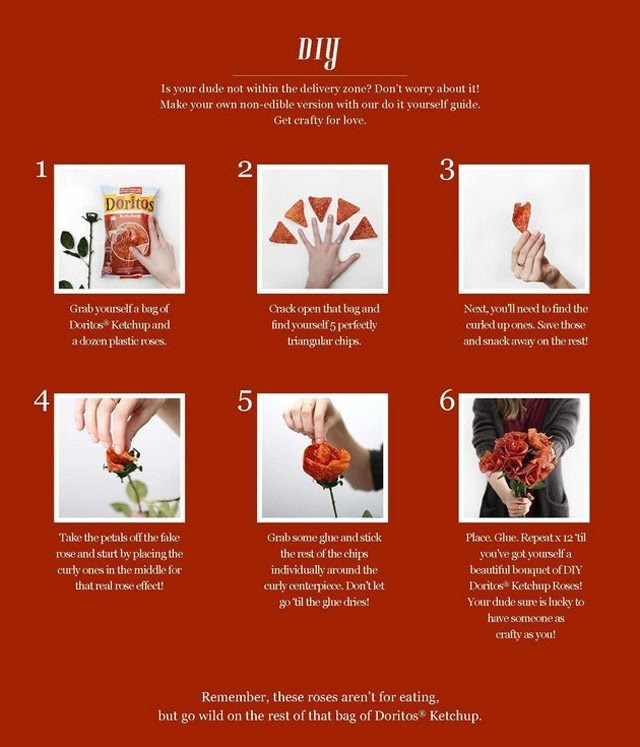 DIY

Is your dude not within the delivery zone? Don't worry about it! Make your own non-edible version with our do it yourself guide. Get crafty for love.

1

Doritos
Ketchup

Grab yourself a bag of Doritos® Ketchup and a dozen plastic roses.

2

Crack open that bag and find yourself 5 perfectly triangular chips.

3

Next, you'll need to find the curled up ones. Save those and snack away on the rest!

4

Take the petals off the fake rose and start by placing the curly ones in the middle for that real rose effect!

5

Grab some glue and stick the rest of the chips individually around the curly centerpiece. Don't let go 'til the glue dries!

6

Place. Glue. Repeat x 12 'til you've got yourself a beautiful bouquet of DIY Doritos® Ketchup Roses! Your dude sure is lucky to have someone as crafty as you!

Remember, these roses aren't for eating, but go wild on the rest of that bag of Doritos® Ketchup.