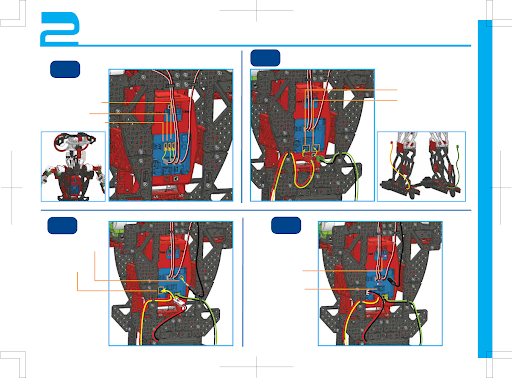 2