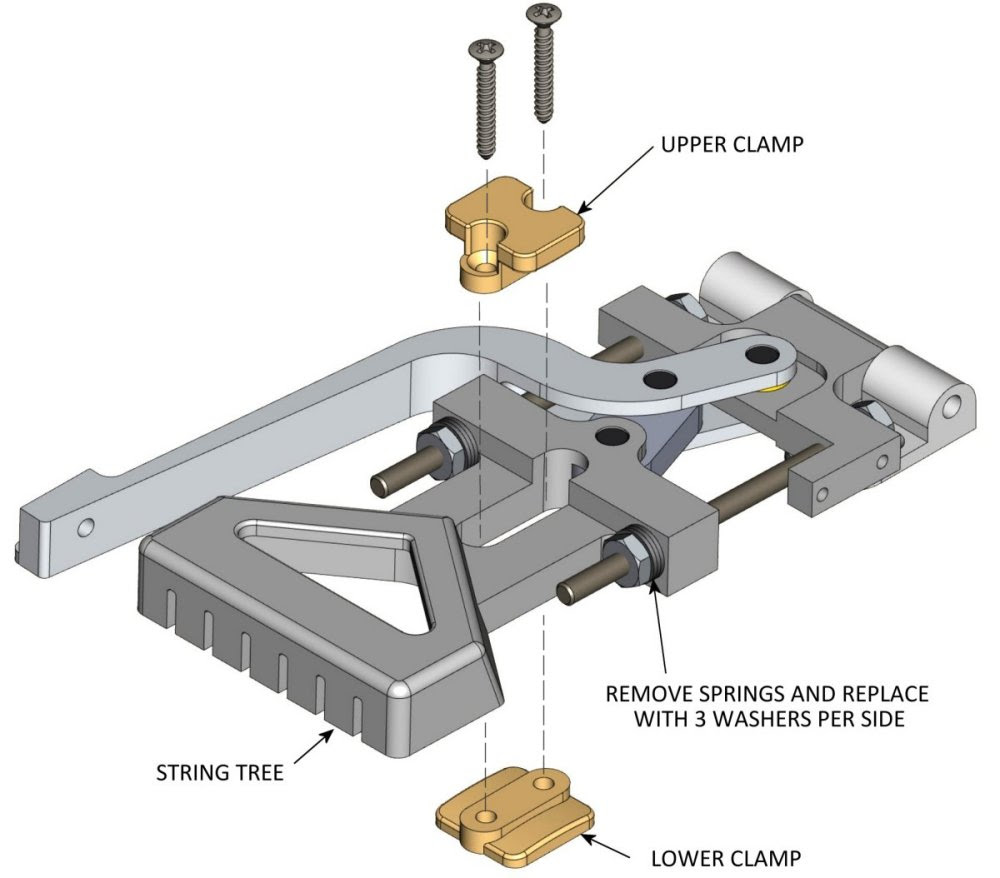 UPPER CLAMP

REMOVE SPRINGS AND REPLACE WITH 3 WASHERS PER SIDE

STRING TREE

LOWER CLAMP