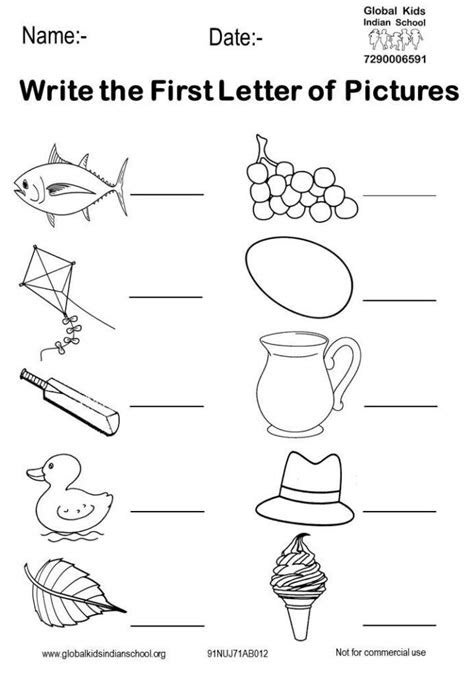 Name:-

Date:-

Global Kids
Indian School
7290006591

Write the First Letter of Pictures

www.globalkidsindianschool.org

91NUJ71AB012

Not for commercial use