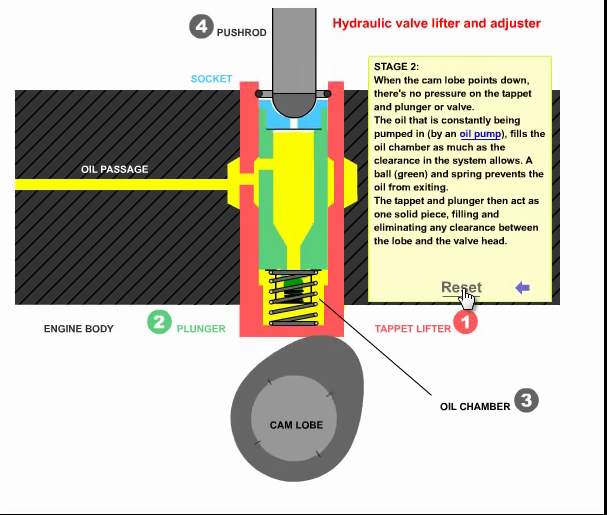 4 PUSHROD

Hydraulic valve lifter and adjuster

SOCKET

STAGE 2:
When the cam lobe points down, there's no pressure on the tappet and plunger or valve.
The oil that is constantly being pumped in (by an oil pump), fills the oil chamber as much as the clearance in the system allows. A ball (green) and spring prevents the oil from exiting.
The tappet and plunger then act as one solid piece, filling and eliminating any clearance between the lobe and the valve head.

Reset

OIL PASSAGE

ENGINE BODY

2 PLUNGER

TAPPET LIFTER 1

OIL CHAMBER 3

CAM LOBE