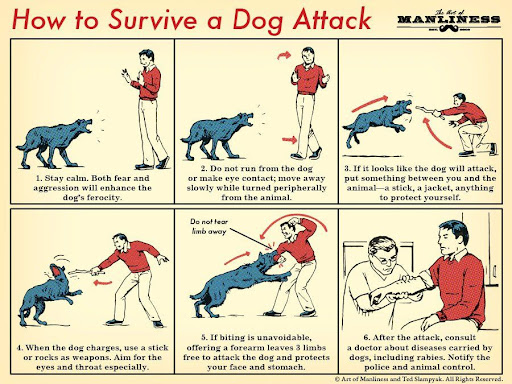 How to Survive a Dog Attack

The Art of MANLINESS

1. Stay calm. Both fear and aggression will enhance the dog's ferocity.

2. Do not run from the dog or make eye contact; move away slowly while turned peripherally from the animal.

3. If it looks like the dog will attack, put something between you and the animal—a stick, a jacket, anything to protect yourself.

4. When the dog charges, use a stick or rocks as weapons. Aim for the eyes and throat especially.

Do not tear limb away

5. If biting is unavoidable, offering a forearm leaves 3 limbs free to attack the dog and protects your face and stomach.

6. After the attack, consult a doctor about diseases carried by dogs, including rabies. Notify the police and animal control.

© Art of Manliness and Ted Slampyak. All Rights Reserved.