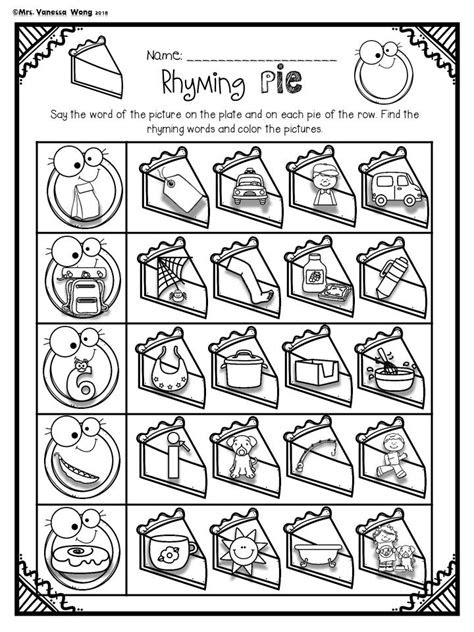 ©Mrs. Vanessa Wong 2018

Name: ____________________

Rhyming Pie

Say the word of the picture on the plate and on each pie of the row. Find the rhyming words and color the pictures.

6

i