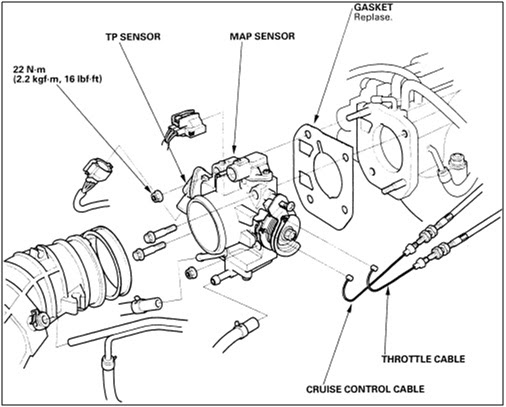 GASKET
Replase.

TP SENSOR

MAP SENSOR

22 N·m
(2.2 kgf·m, 16 lbf·ft)

THROTTLE CABLE

CRUISE CONTROL CABLE