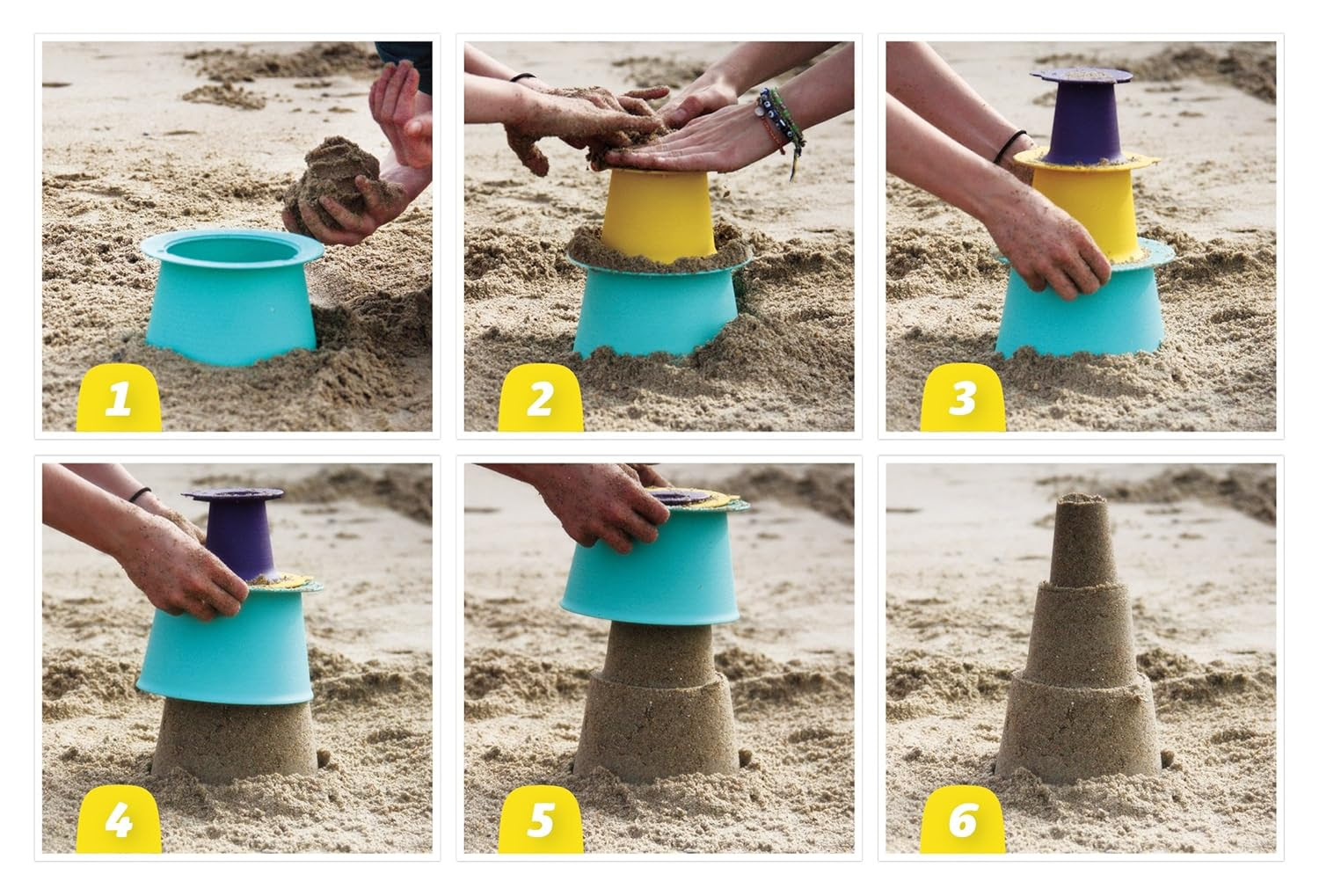 1

2

3

4

5

6