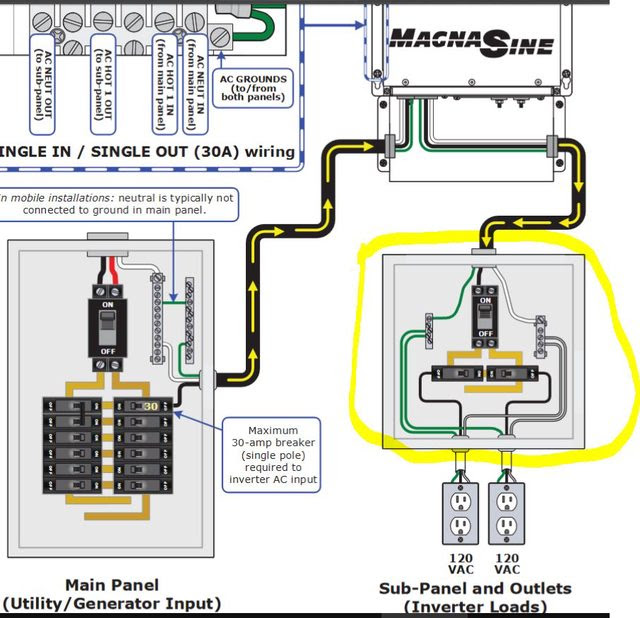 AC NEUT OUT (to sub-panel)

AC HOT 1 OUT (to sub-panel)

AC HOT 1 IN (from main panel)

AC NEUT IN (from main panel)

AC GROUNDS (to/from both panels)

MAGNASINE

INGLE IN / SINGLE OUT (30A) wiring

in mobile installations: neutral is typically not connected to ground in main panel.

ON

OFF

30

Maximum 30-amp breaker (single pole) required to inverter AC input

ON

OFF

120 VAC

120 VAC

Main Panel (Utility/Generator Input)

Sub-Panel and Outlets (Inverter Loads)