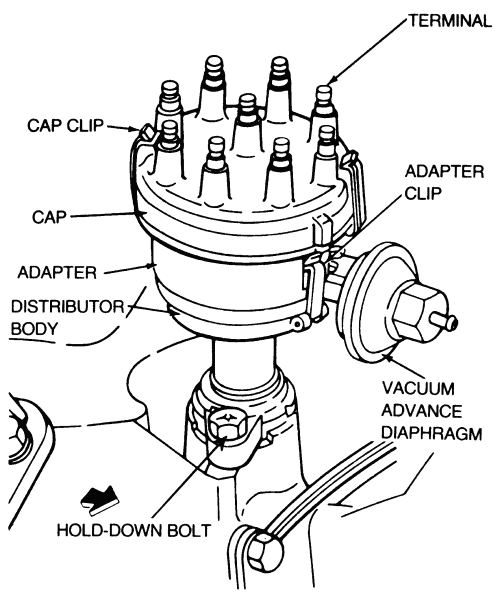 TERMINAL

CAP CLIP

ADAPTER CLIP

CAP

ADAPTER

DISTRIBUTOR BODY

VACUUM ADVANCE DIAPHRAGM

HOLD-DOWN BOLT