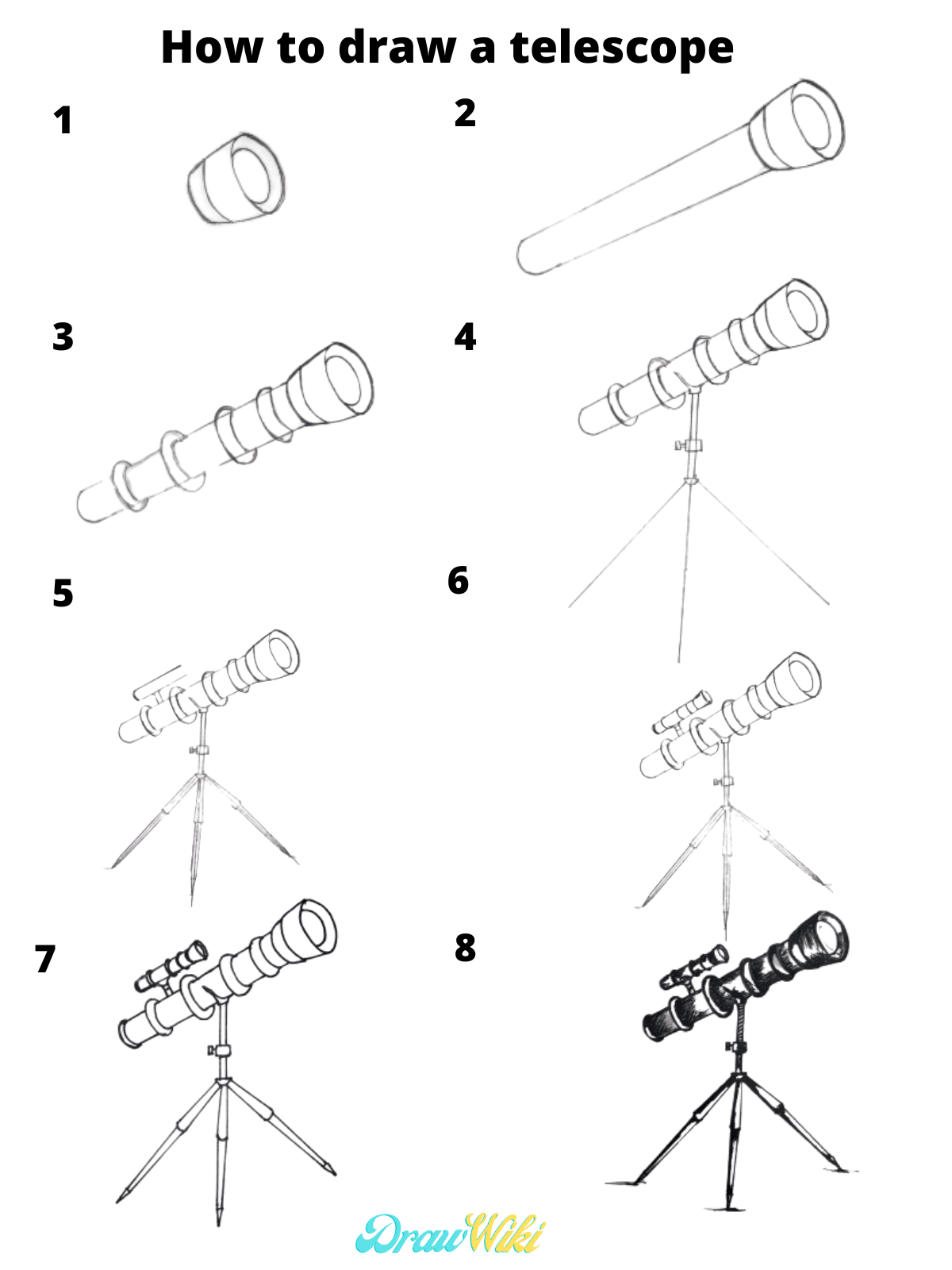 How to draw a telescope

1

2

3

4

5

6

7

8

DrawWiki