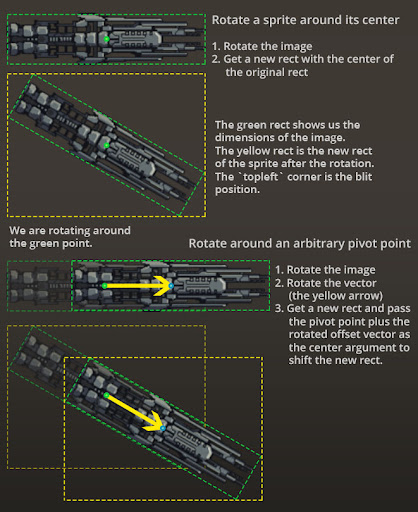 Rotate a sprite around its center

1. Rotate the image
2. Get a new rect with the center of the original rect

The green rect shows us the dimensions of the image.
The yellow rect is the new rect of the sprite after the rotation.
The `topleft` corner is the blit position.

We are rotating around the green point.

Rotate around an arbitrary pivot point

1. Rotate the image
2. Rotate the vector (the yellow arrow)
3. Get a new rect and pass the pivot point plus the rotated offset vector as the center argument to shift the new rect.