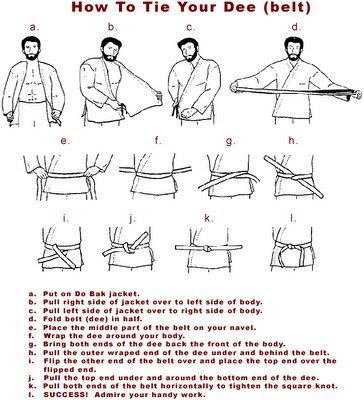 How To Tie Your Dee (belt)

a. b. c. d.

e. f. g. h.

i. j. k. l.

a. Put on Do Bak jacket.
b. Pull right side of jacket over to left side of body.
c. Pull left side of jacket over to right side of body.
d. Fold belt (dee) in half.
e. Place the middle part of the belt on your navel.
f. Wrap the dee around your body.
g. Bring both ends of the dee back the front of the body.
h. Pull the outer wraped end of the dee under and behind the belt.
i. Flip the other end of the belt over and place the top end over the flipped end.
j. Pull the top end under and around the bottom end of the dee.
k. Pull both ends of the belt horizontally to tighten the square knot.
l. SUCCESS! Admire your handy work.