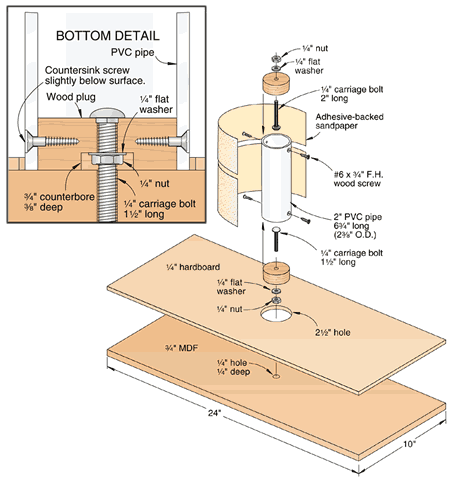 BOTTOM DETAIL

PVC pipe

Countersink screw slightly below surface.

Wood plug

¼" flat washer

¼" nut

¾" counterbore ⅜" deep

¼" carriage bolt 1½" long

¼" nut

¼" flat washer

¼" carriage bolt 2" long

Adhesive-backed sandpaper

#6 x ¾" F.H. wood screw

2" PVC pipe 6¾" long (2⅜" O.D.)

¼" carriage bolt 1½" long

¼" hardboard

¼" flat washer

¼" nut

2½" hole

¾" MDF

¼" hole ¼" deep

24"

10"