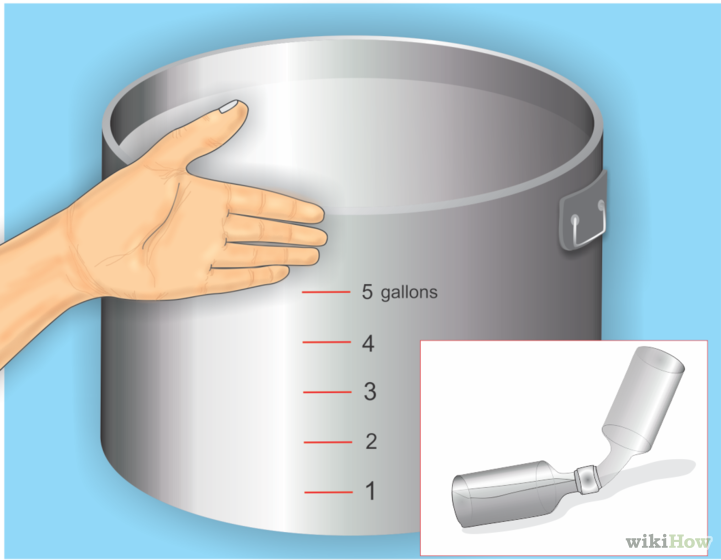 5 gallons
4
3
2
1
wikiHow