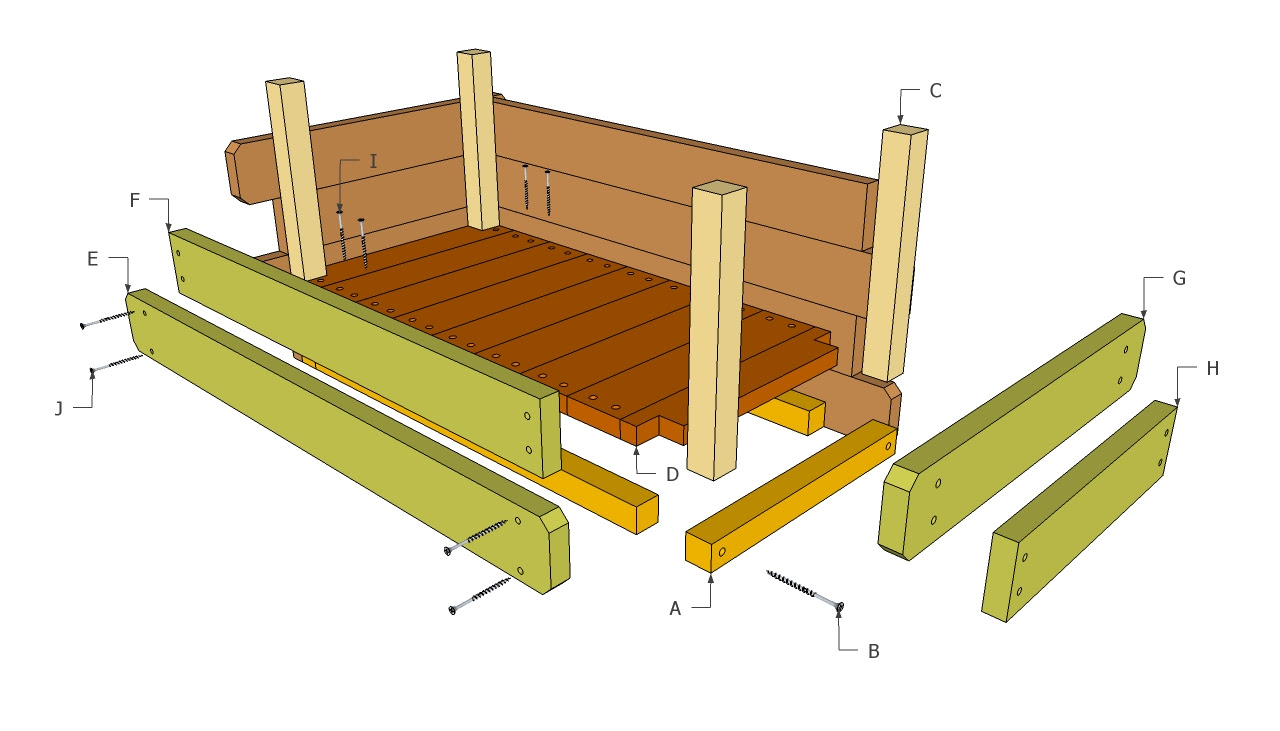 C
I
F
E
G
H
J
D
A
B