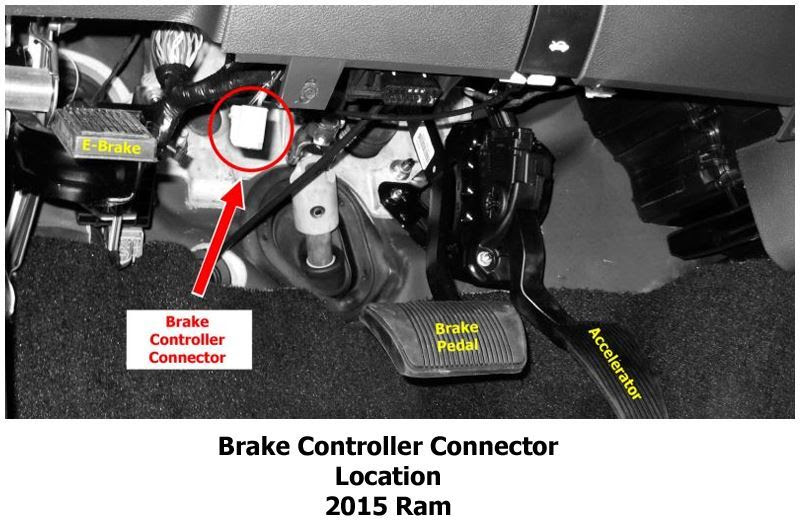 E-Brake

Brake Controller Connector

Brake Pedal

Accelerator

Brake Controller Connector Location 2015 Ram