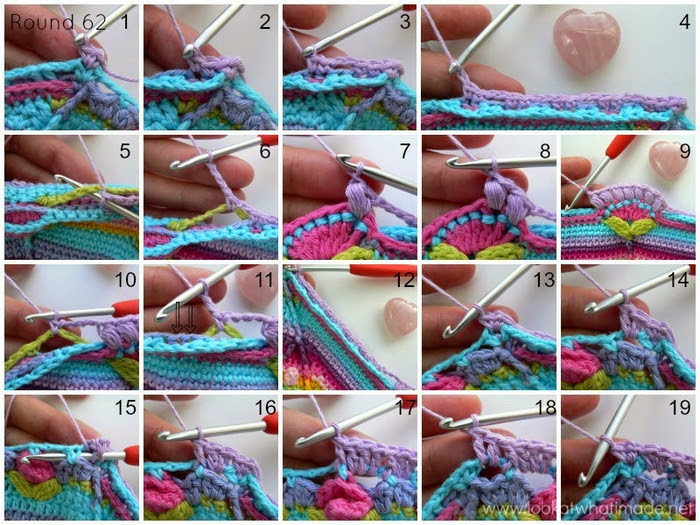 Round 62 1

2

3

4

5

6

7

8

9

10

11

12

13

14

15

16

17

18

19

www.lookatwhatimade.net