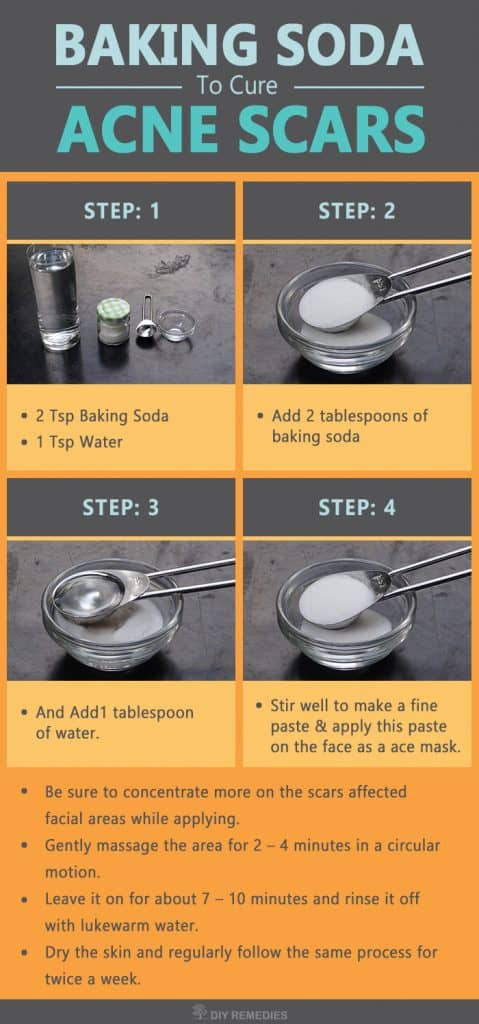 BAKING SODA
To Cure
ACNE SCARS

STEP: 1

• 2 Tsp Baking Soda
• 1 Tsp Water

STEP: 2

• Add 2 tablespoons of baking soda

STEP: 3

• And Add1 tablespoon of water.

STEP: 4

• Stir well to make a fine paste & apply this paste on the face as a ace mask.

• Be sure to concentrate more on the scars affected facial areas while applying.
• Gently massage the area for 2 – 4 minutes in a circular motion.
• Leave it on for about 7 – 10 minutes and rinse it off with lukewarm water.
• Dry the skin and regularly follow the same process for twice a week.

DIY REMEDIES