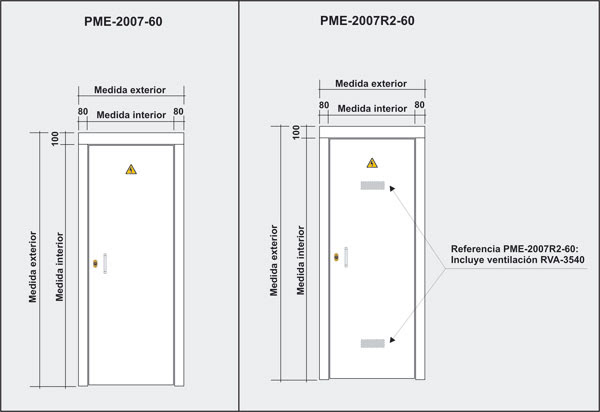 PME-2007-60

Medida exterior

80 Medida interior 80

100

Medida exterior

Medida interior

PME-2007R2-60

Medida exterior

80 Medida interior 80

100

Medida exterior

Medida interior

Referencia PME-2007R2-60:
Incluye ventilación RVA-3540