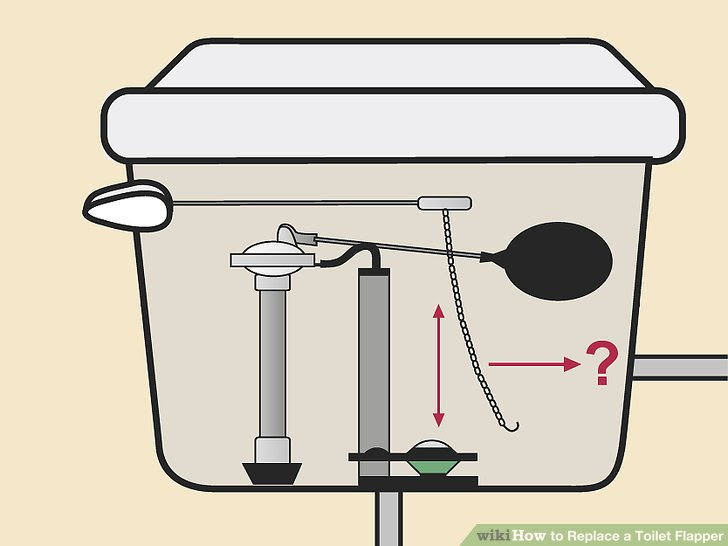 ?

wikiHow to Replace a Toilet Flapper