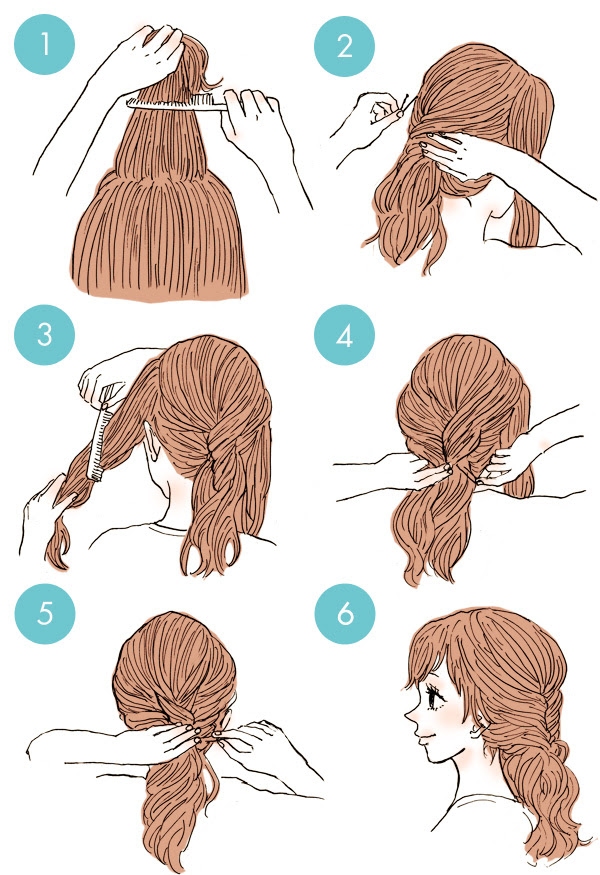 1
2
3
4
5
6