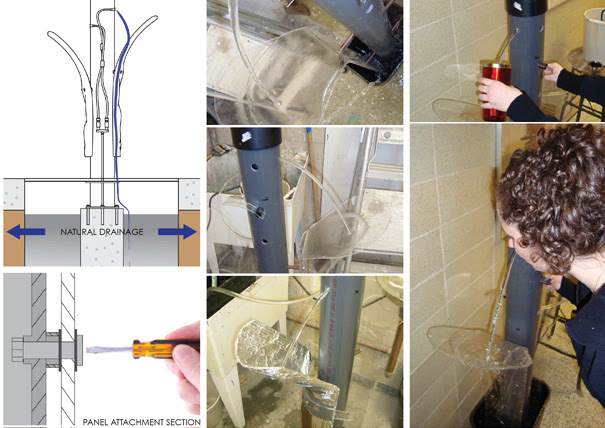 NATURAL DRAINAGE

PANEL ATTACHMENT SECTION