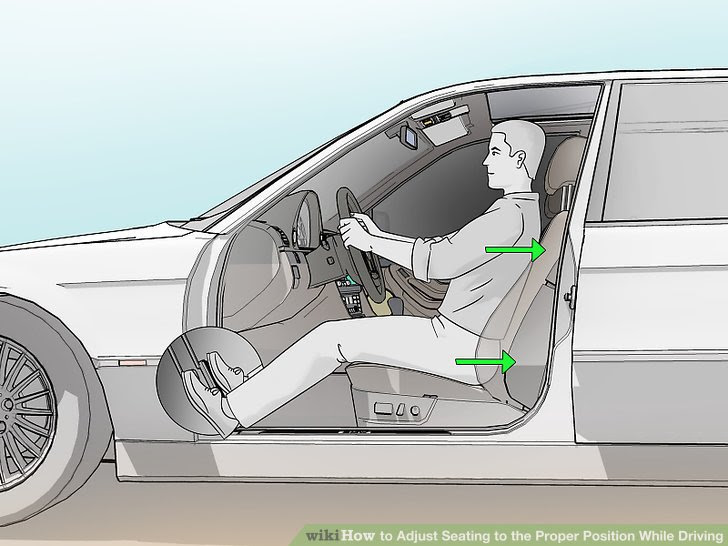 wikiHow to Adjust Seating to the Proper Position While Driving