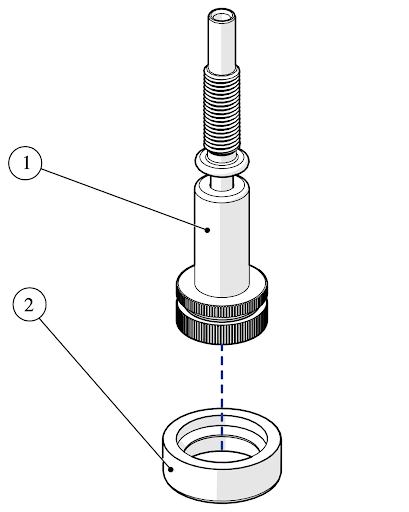 1
2