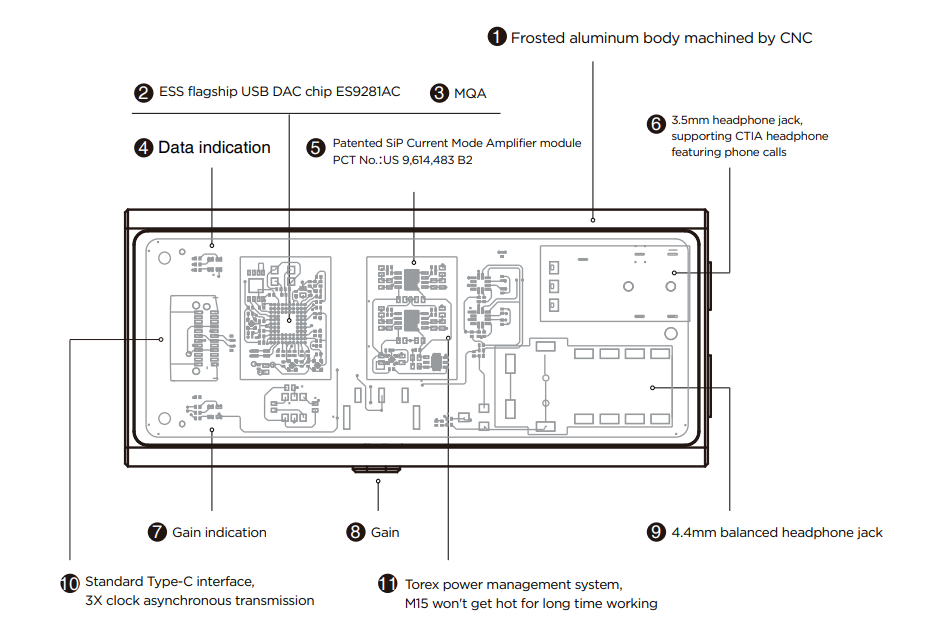 1 Frosted aluminum body machined by CNC

2 ESS flagship USB DAC chip ES9281AC

3 MQA

4 Data indication

5 Patented SiP Current Mode Amplifier module PCT No.:US 9,614,483 B2

6 3.5mm headphone jack, supporting CTIA headphone featuring phone calls

7 Gain indication

8 Gain

9 4.4mm balanced headphone jack

10 Standard Type-C interface, 3X clock asynchronous transmission

11 Torex power management system, M15 won't get hot for long time working