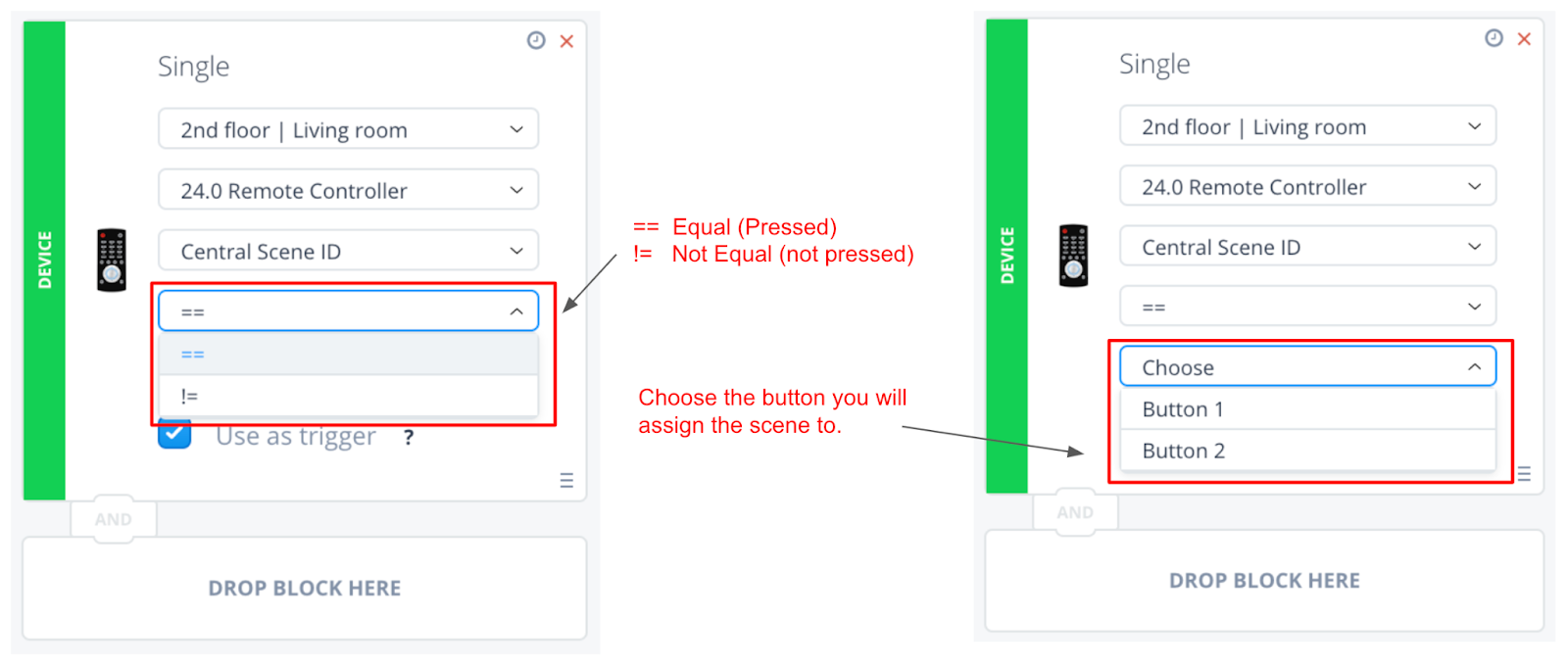 DEVICE

Single

2nd floor | Living room

24.0 Remote Controller

Central Scene ID

==

==

!=

Use as trigger ?

AND

DROP BLOCK HERE

== Equal (Pressed)
!= Not Equal (not pressed)

Choose the button you will assign the scene to.

DEVICE

Single

2nd floor | Living room

24.0 Remote Controller

Central Scene ID

==

Choose

Button 1

Button 2

AND

DROP BLOCK HERE