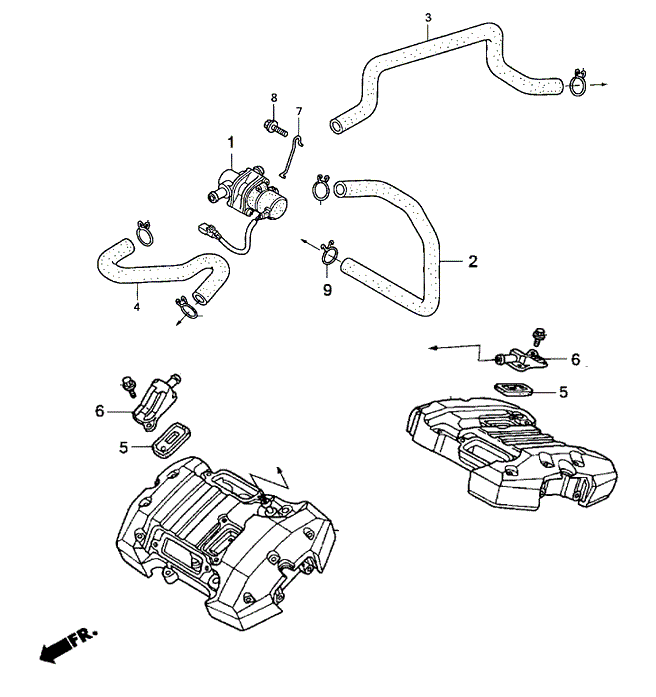 3
8
7
1
2
9
4
6
5
6
5
FR.