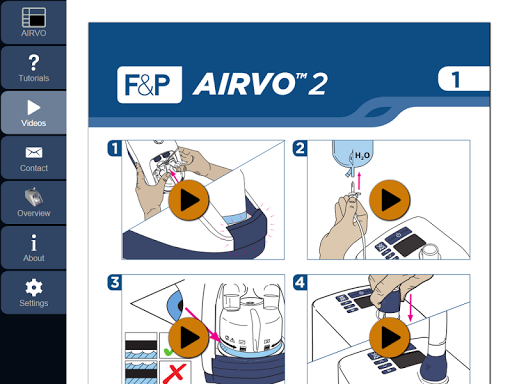 AIRVO

Tutorials

Videos

Contact

Overview

About

Settings

F&P AIRVO™ 2

1

1

2

$H_2O$

3

4