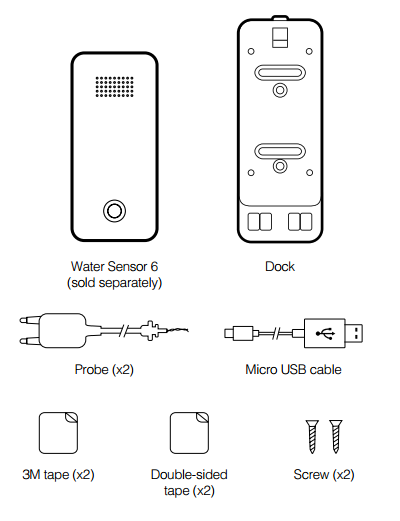 Water Sensor 6
(sold separately)

Dock

Probe (x2)

Micro USB cable

3M tape (x2)

Double-sided tape (x2)

Screw (x2)