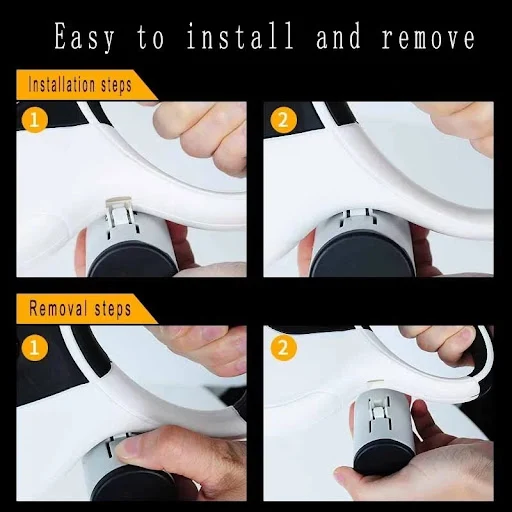 Easy to install and remove

Installation steps

1

2

Removal steps

1

2