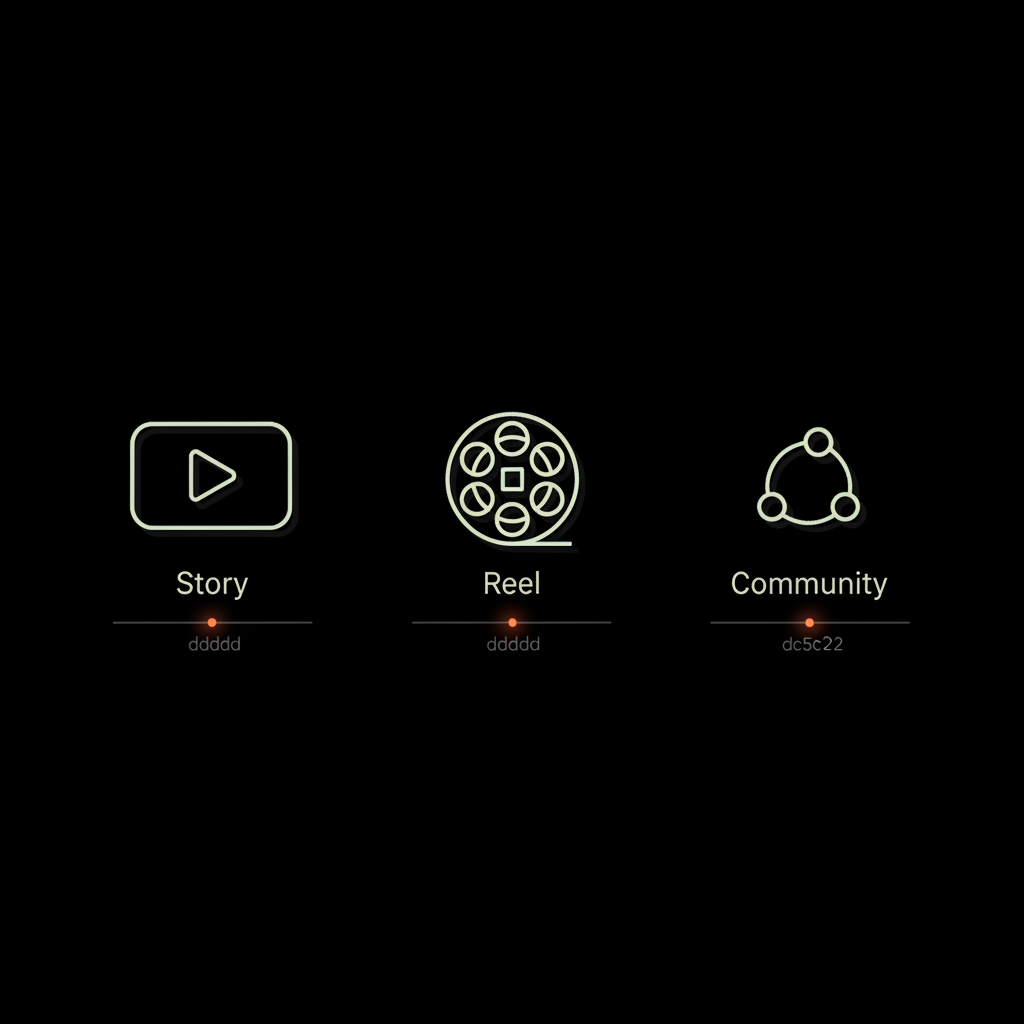 Story
ddddd

Reel
ddddd

Community
dc5c22