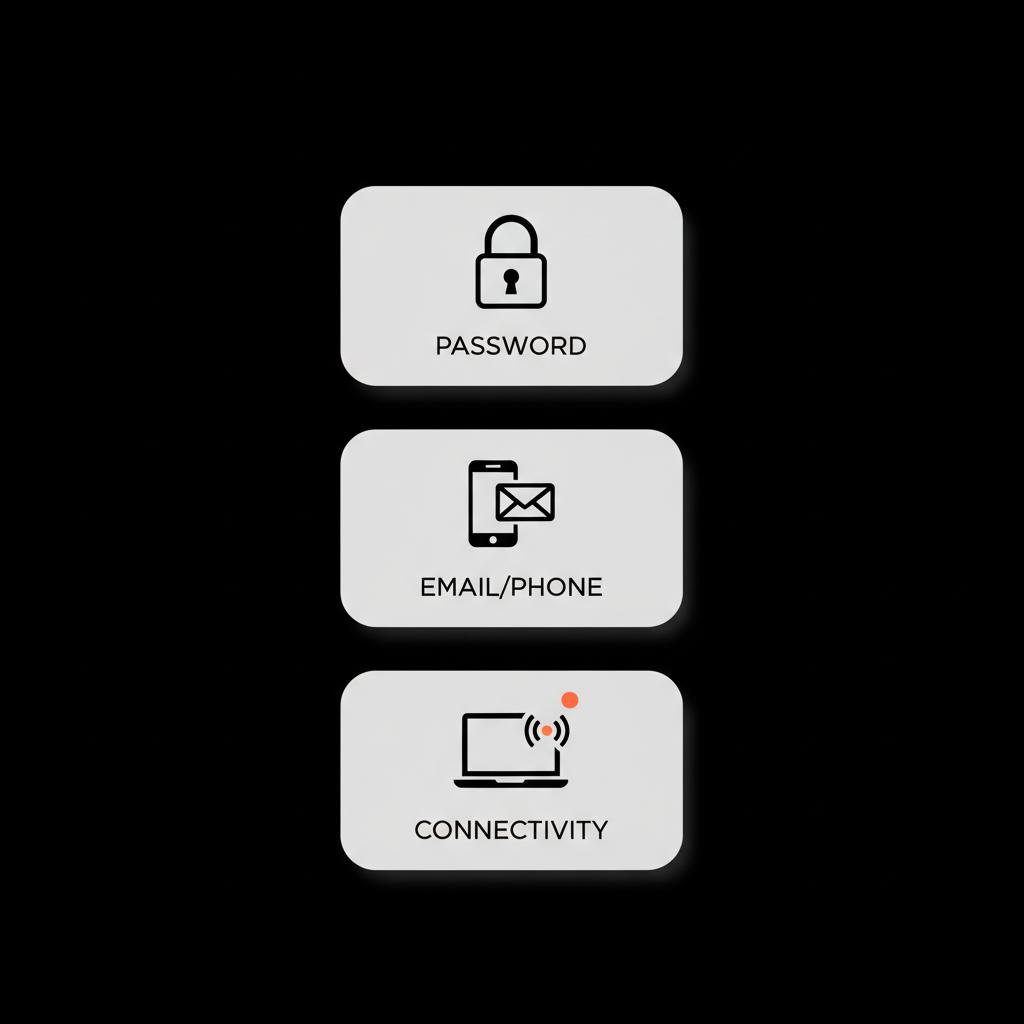 PASSWORD

EMAIL/PHONE

CONNECTIVITY