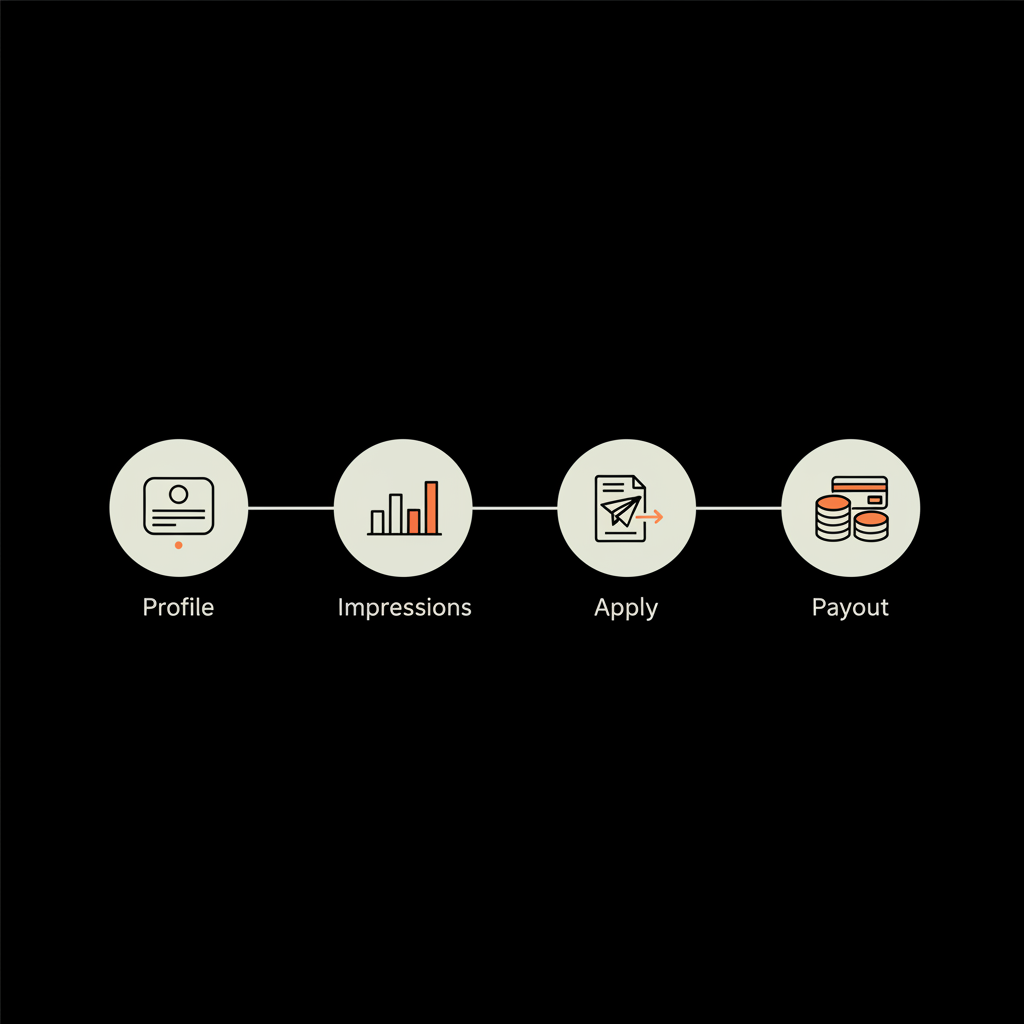 Profile

Impressions

Apply

Payout